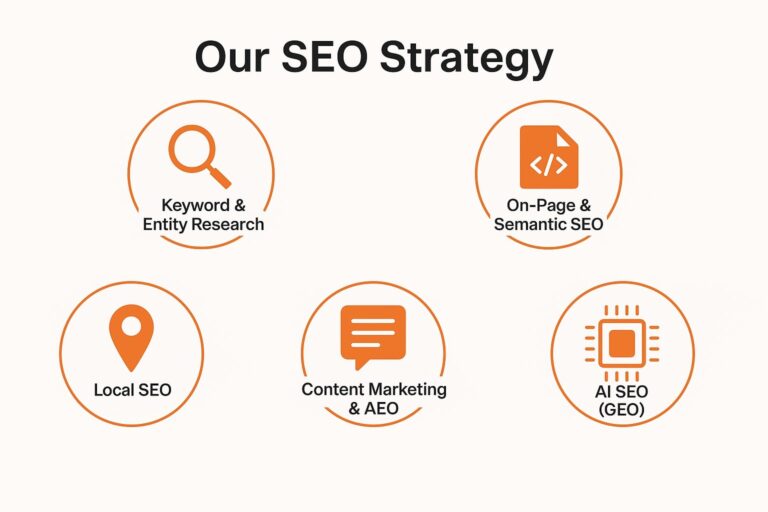 Our SEO Strategy

Keyword & Entity Research

</>

On-Page & Semantic SEO

Local SEO

Content Marketing & AEO

AI SEO (GEO)