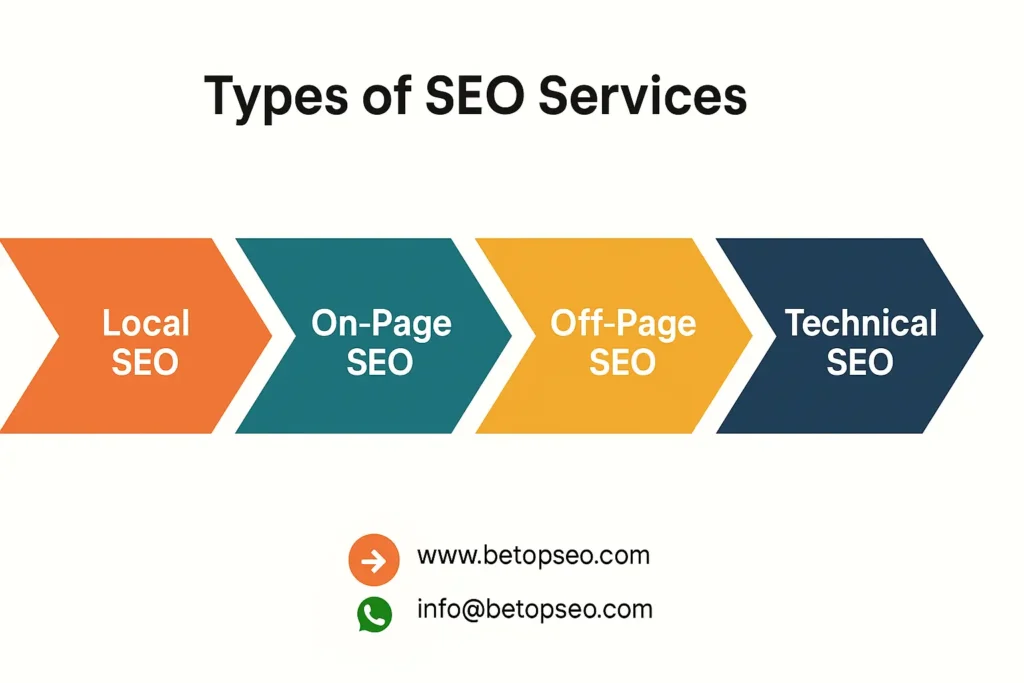 Types of SEO Services

Local SEO

On-Page SEO

Off-Page SEO

Technical SEO

www.betopseo.com

info@betopseo.com